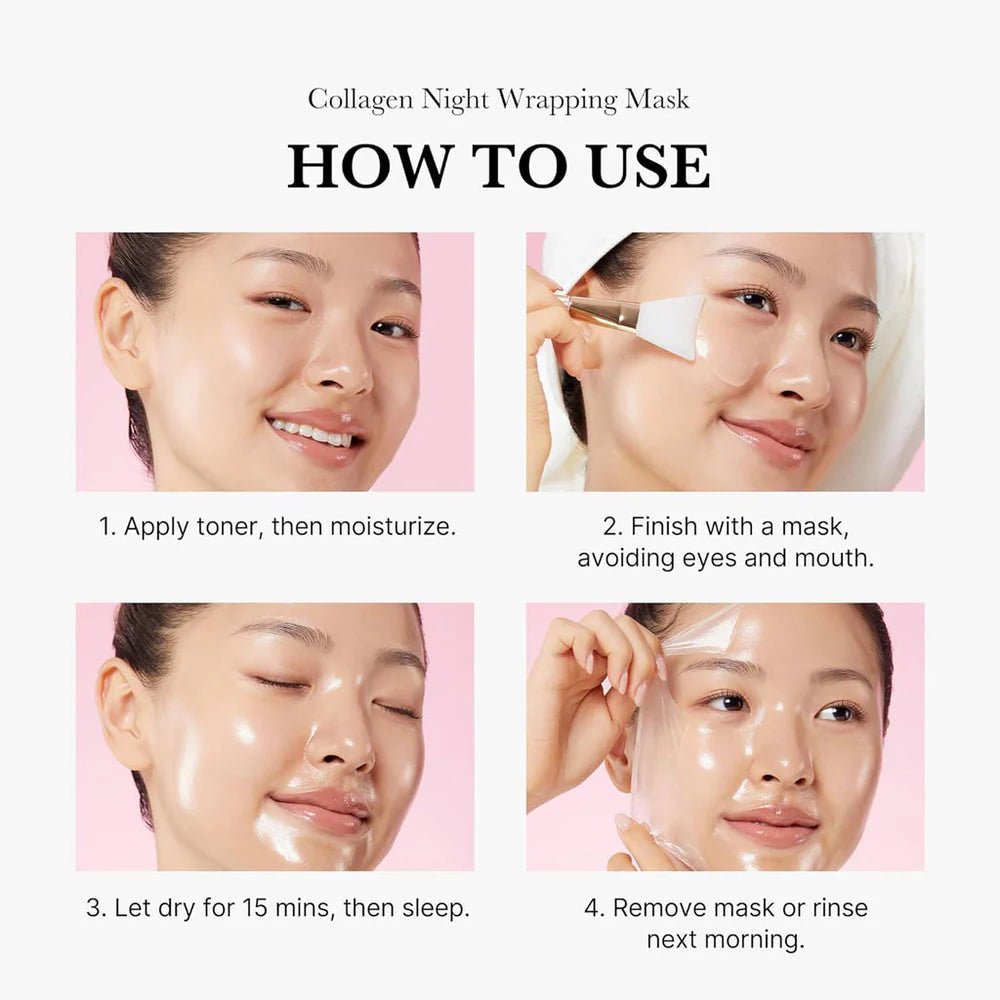 Collagen Night Wrapping Mask

HOW TO USE

1. Apply toner, then moisturize.

2. Finish with a mask, avoiding eyes and mouth.

3. Let dry for 15 mins, then sleep.

4. Remove mask or rinse next morning.